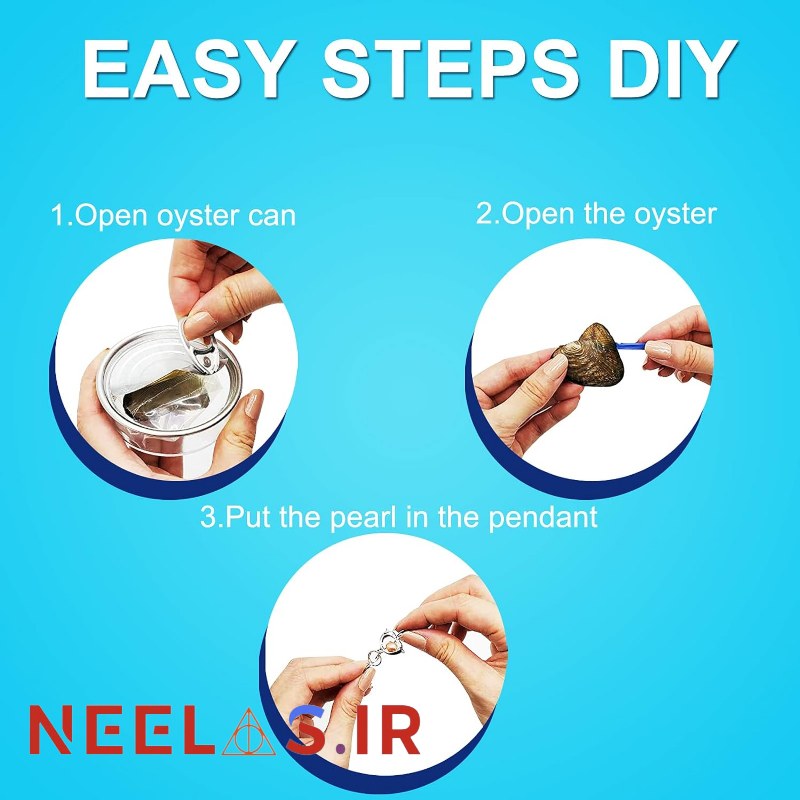 EASY STEPS DIY

1.Open oyster can

2.Open the oyster

3.Put the pearl in the pendant

NEELAS.IR